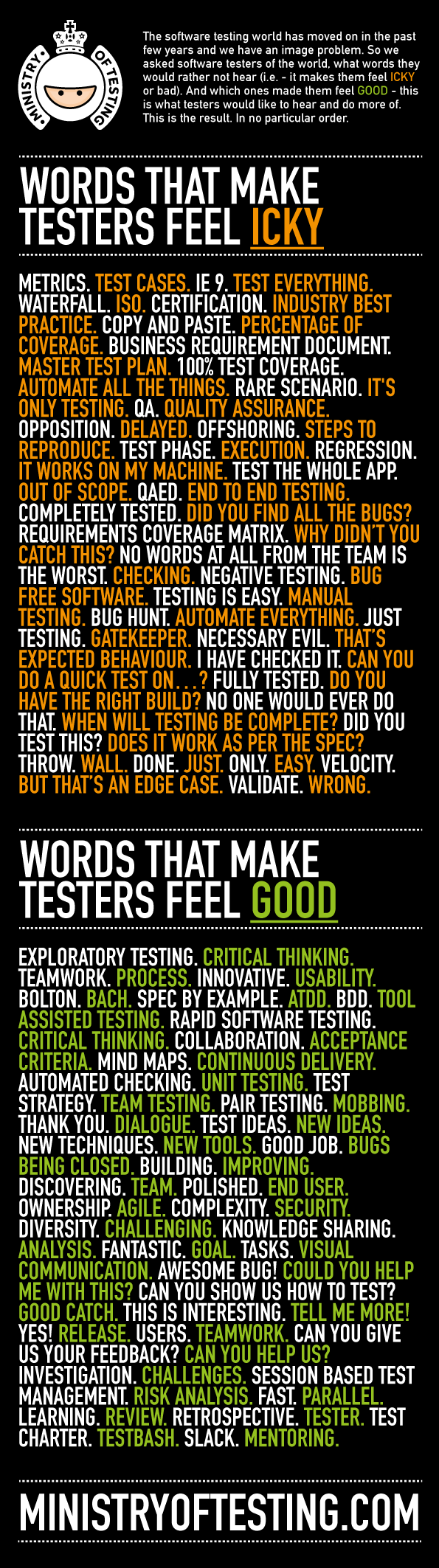 MINISTRY OF TESTING

The software testing world has moved on in the past few years and we have an image problem. So we asked software testers of the world, what words they would rather not hear (i.e. - it makes them feel ICKY or bad). And which ones made them feel GOOD - this is what testers would like to hear and do more of. This is the result. In no particular order.

WORDS THAT MAKE TESTERS FEEL ICKY

METRICS. TEST CASES. IE 9. TEST EVERYTHING. WATERFALL. ISO. CERTIFICATION. INDUSTRY BEST PRACTICE. COPY AND PASTE. PERCENTAGE OF COVERAGE. BUSINESS REQUIREMENT DOCUMENT. MASTER TEST PLAN. 100% TEST COVERAGE. AUTOMATE ALL THE THINGS. RARE SCENARIO. IT'S ONLY TESTING. QA. QUALITY ASSURANCE. OPPOSITION. DELAYED. OFFSHORING. STEPS TO REPRODUCE. TEST PHASE. EXECUTION. REGRESSION. IT WORKS ON MY MACHINE. TEST THE WHOLE APP. OUT OF SCOPE. QAED. END TO END TESTING. COMPLETELY TESTED. DID YOU FIND ALL THE BUGS? REQUIREMENTS COVERAGE MATRIX. WHY DIDN'T YOU CATCH THIS? NO WORDS AT ALL FROM THE TEAM IS THE WORST. CHECKING. NEGATIVE TESTING. BUG FREE SOFTWARE. TESTING IS EASY. MANUAL TESTING. BUG HUNT. AUTOMATE EVERYTHING. JUST TESTING. GATEKEEPER. NECESSARY EVIL. THAT'S EXPECTED BEHAVIOUR. I HAVE CHECKED IT. CAN YOU DO A QUICK TEST ON…? FULLY TESTED. DO YOU HAVE THE RIGHT BUILD? NO ONE WOULD EVER DO THAT. WHEN WILL TESTING BE COMPLETE? DID YOU TEST THIS? DOES IT WORK AS PER THE SPEC? THROW. WALL. DONE. JUST. ONLY. EASY. VELOCITY. BUT THAT'S AN EDGE CASE. VALIDATE. WRONG.

WORDS THAT MAKE TESTERS FEEL GOOD

EXPLORATORY TESTING. CRITICAL THINKING. TEAMWORK. PROCESS. INNOVATIVE. USABILITY. BOLTON. BACH. SPEC BY EXAMPLE. ATDD. BDD. TOOL ASSISTED TESTING. RAPID SOFTWARE TESTING. CRITICAL THINKING. COLLABORATION. ACCEPTANCE CRITERIA. MIND MAPS. CONTINUOUS DELIVERY. AUTOMATED CHECKING. UNIT TESTING. TEST STRATEGY. TEAM TESTING. PAIR TESTING. MOBBING. THANK YOU. DIALOGUE. TEST IDEAS. NEW IDEAS. NEW TECHNIQUES. NEW TOOLS. GOOD JOB. BUGS BEING CLOSED. BUILDING. IMPROVING. DISCOVERING. TEAM. POLISHED. END USER. OWNERSHIP. AGILE. COMPLEXITY. SECURITY. DIVERSITY. CHALLENGING. KNOWLEDGE SHARING. ANALYSIS. FANTASTIC. GOAL. TASKS. VISUAL COMMUNICATION. AWESOME BUG! COULD YOU HELP ME WITH THIS? CAN YOU SHOW US HOW TO TEST? GOOD CATCH. THIS IS INTERESTING. TELL ME MORE! YES! RELEASE. USERS. TEAMWORK. CAN YOU GIVE US YOUR FEEDBACK? CAN YOU HELP US? INVESTIGATION. CHALLENGES. SESSION BASED TEST MANAGEMENT. RISK ANALYSIS. FAST. PARALLEL. LEARNING. REVIEW. RETROSPECTIVE. TESTER. TEST CHARTER. TESTBASH. SLACK. MENTORING.

MINISTRYOFTESTING.COM